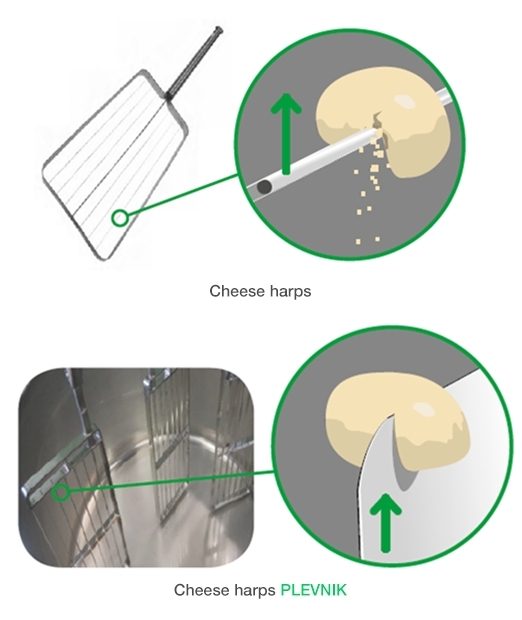 Cheese harps

Cheese harps PLEVNIK